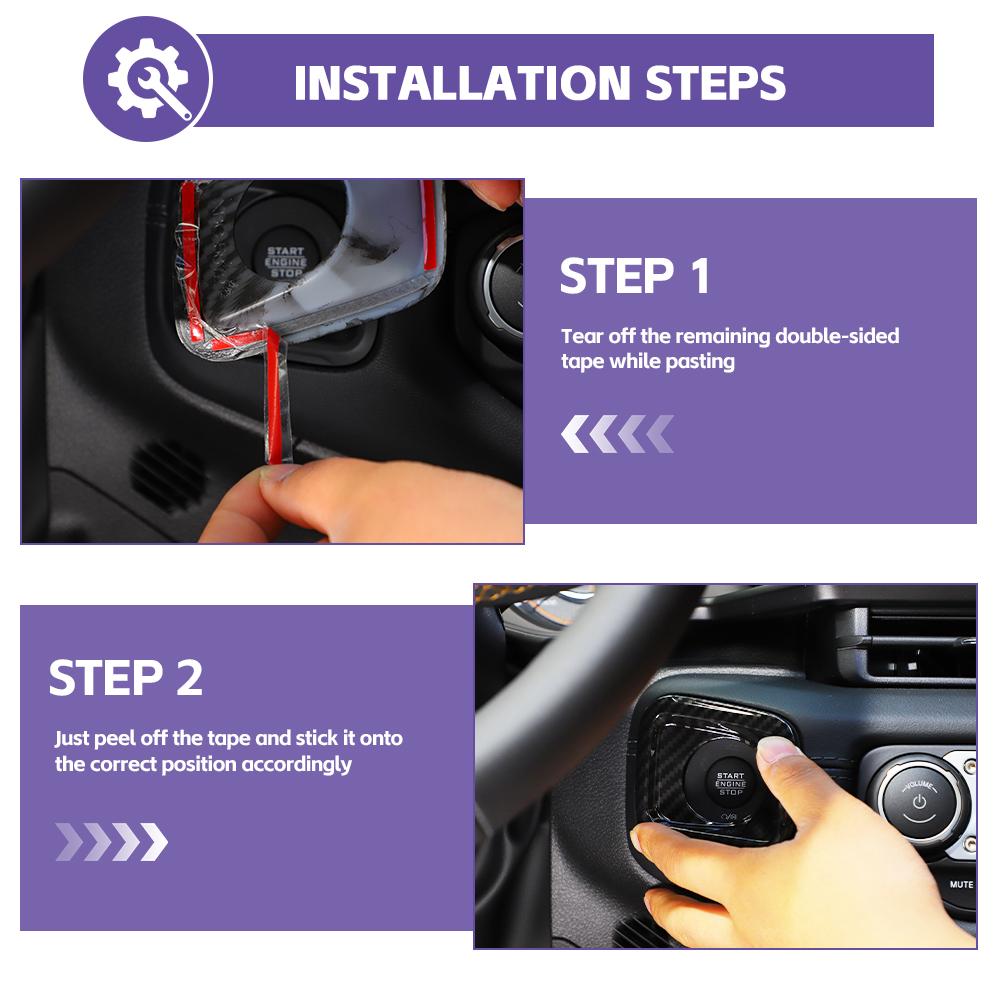 INSTALLATION STEPS

START ENGINE STOP

STEP 1

Tear off the remaining double-sided tape while pasting

STEP 2

Just peel off the tape and stick it onto the correct position accordingly

START ENGINE STOP

VOLUME

MUTE