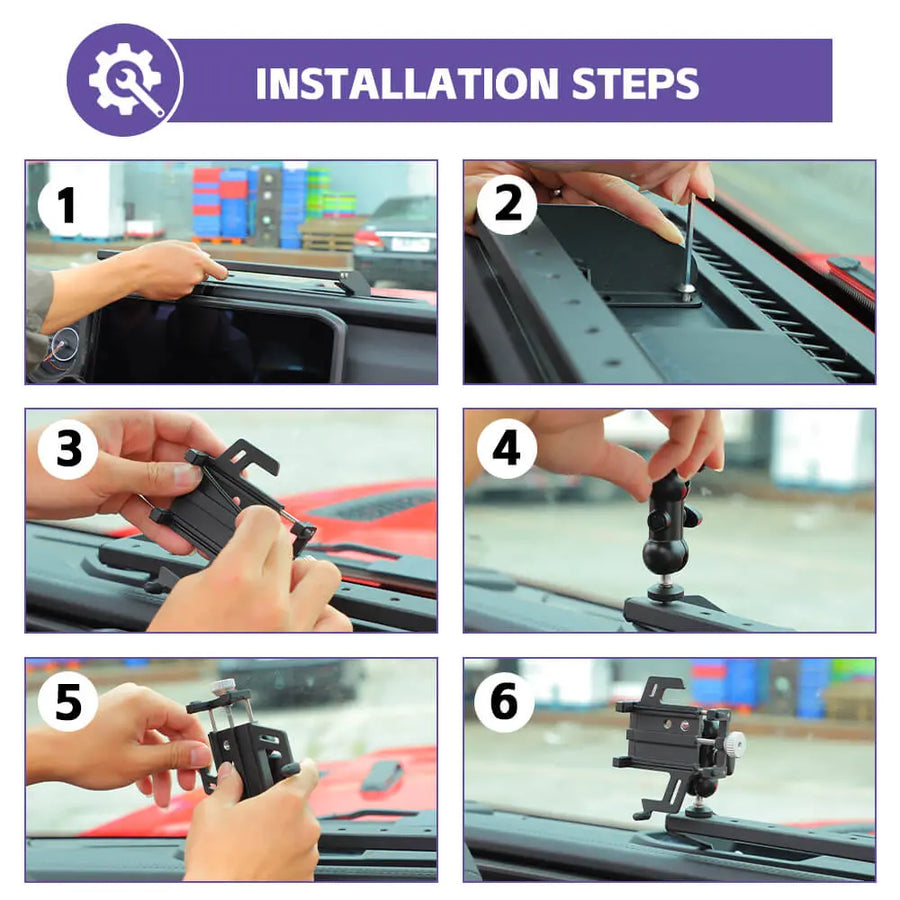 INSTALLATION STEPS

1

2

3

4

5

6